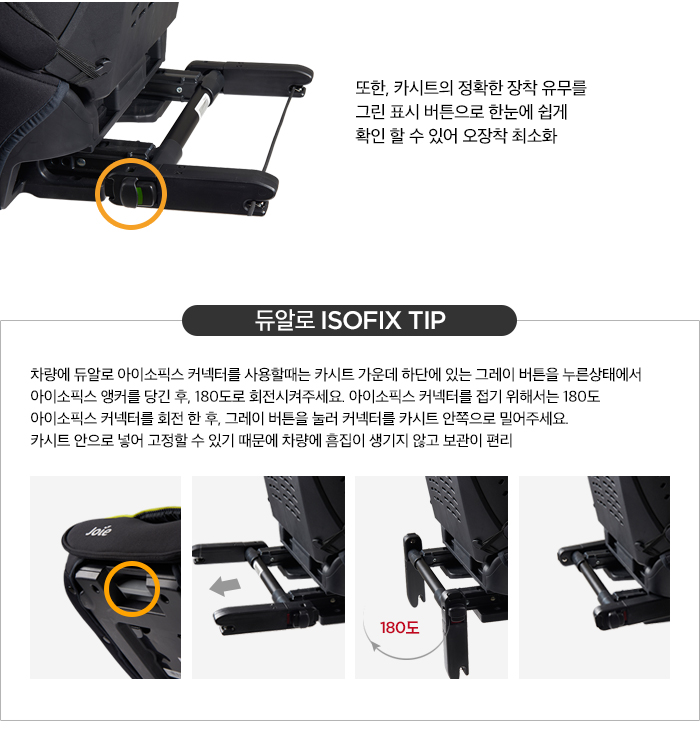 또한, 카시트의 정확한 장착 유무를 그린 표시 버튼으로 한눈에 쉽게 확인 할 수 있어 오장착 최소화

듀알로 ISOFIX TIP

차량에 듀알로 아이소픽스 커넥터를 사용할때는 카시트 가운데 하단에 있는 그레이 버튼을 누른상태에서 아이소픽스 앵커를 당긴 후, 180도로 회전시켜주세요. 아이소픽스 커넥터를 접기 위해서는 180도 아이소픽스 커넥터를 회전 한 후, 그레이 버튼을 눌러 커넥터를 카시트 안쪽으로 밀어주세요. 카시트 안으로 넣어 고정할 수 있기 때문에 차량에 흠집이 생기지 않고 보관이 편리

Joie

180도